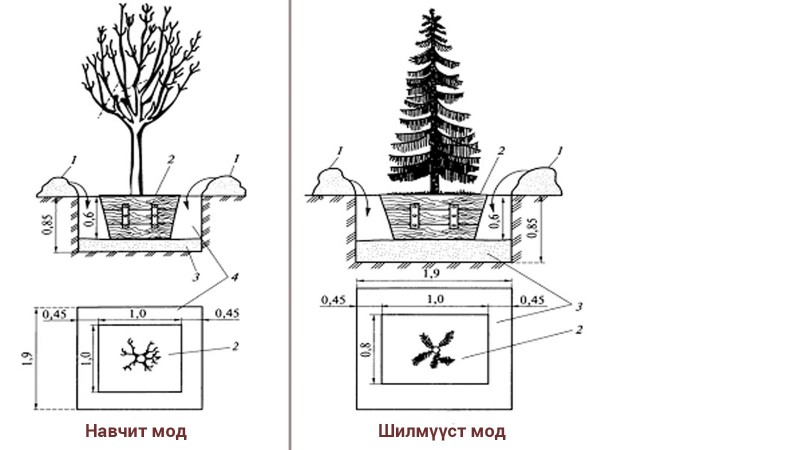 1
2
1
0,85
0,6
3
4
0,45
1,0
0,45
1,9
1,0
2
Навчит мод

1
2
1
0,6
0,85
1,9
0,45
1,0
0,45
3
0,8
2
Шилмүүст мод