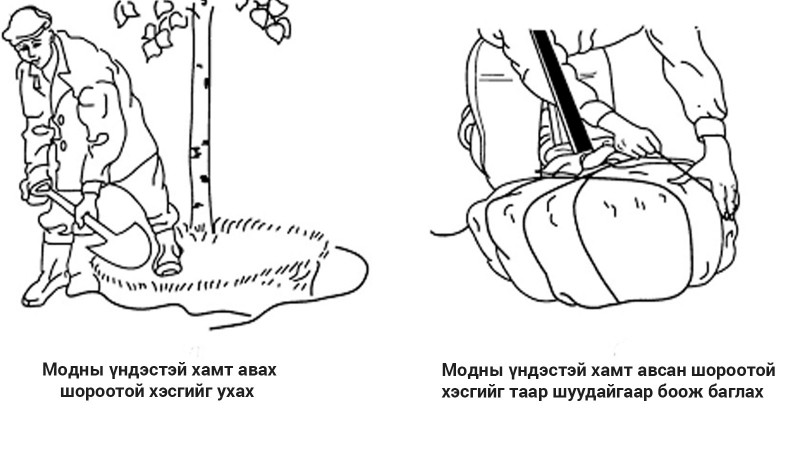 Модны үндэстэй хамт авах шороотой хэсгийг ухах

Модны үндэстэй хамт авсан шороотой хэсгийг таар шуудайгаар боож баглах